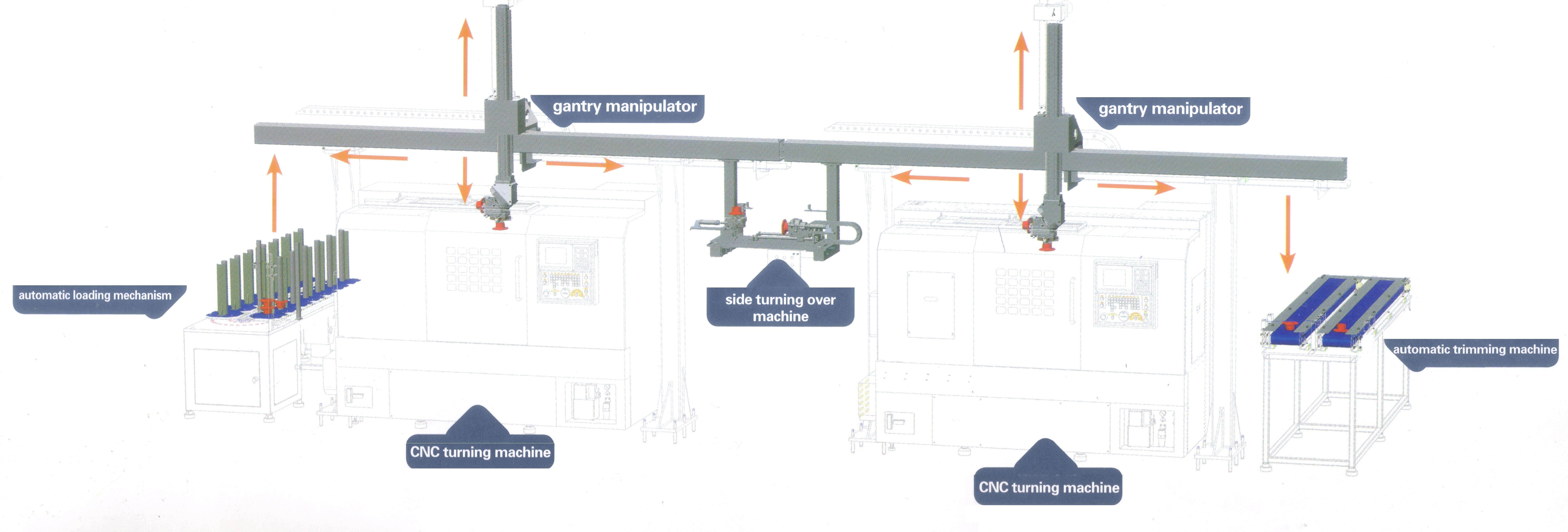 gantry manipulator

gantry manipulator

automatic loading mechanism

side turning over machine

automatic trimming machine

CNC turning machine

CNC turning machine