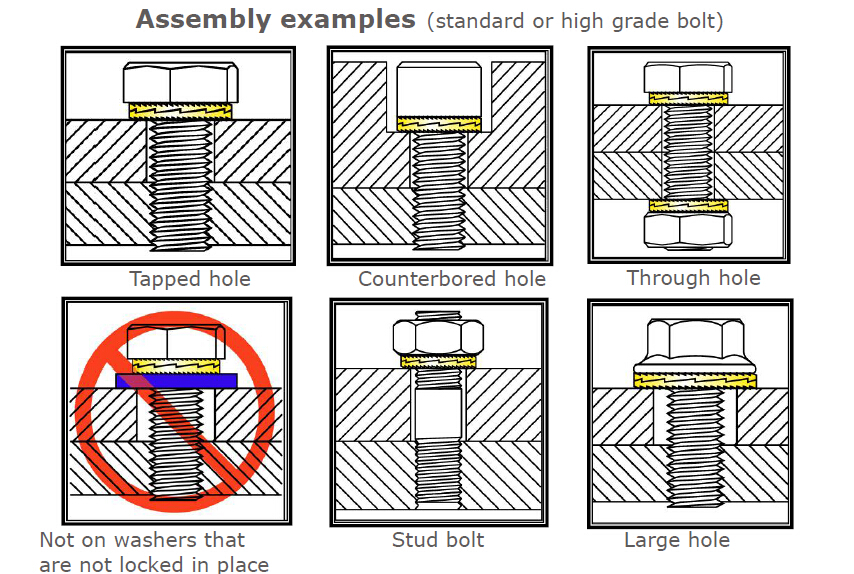 Assembly examples (standard or high grade bolt)

Tapped hole

Counterbored hole

Through hole

Not on washers that are not locked in place

Stud bolt

Large hole